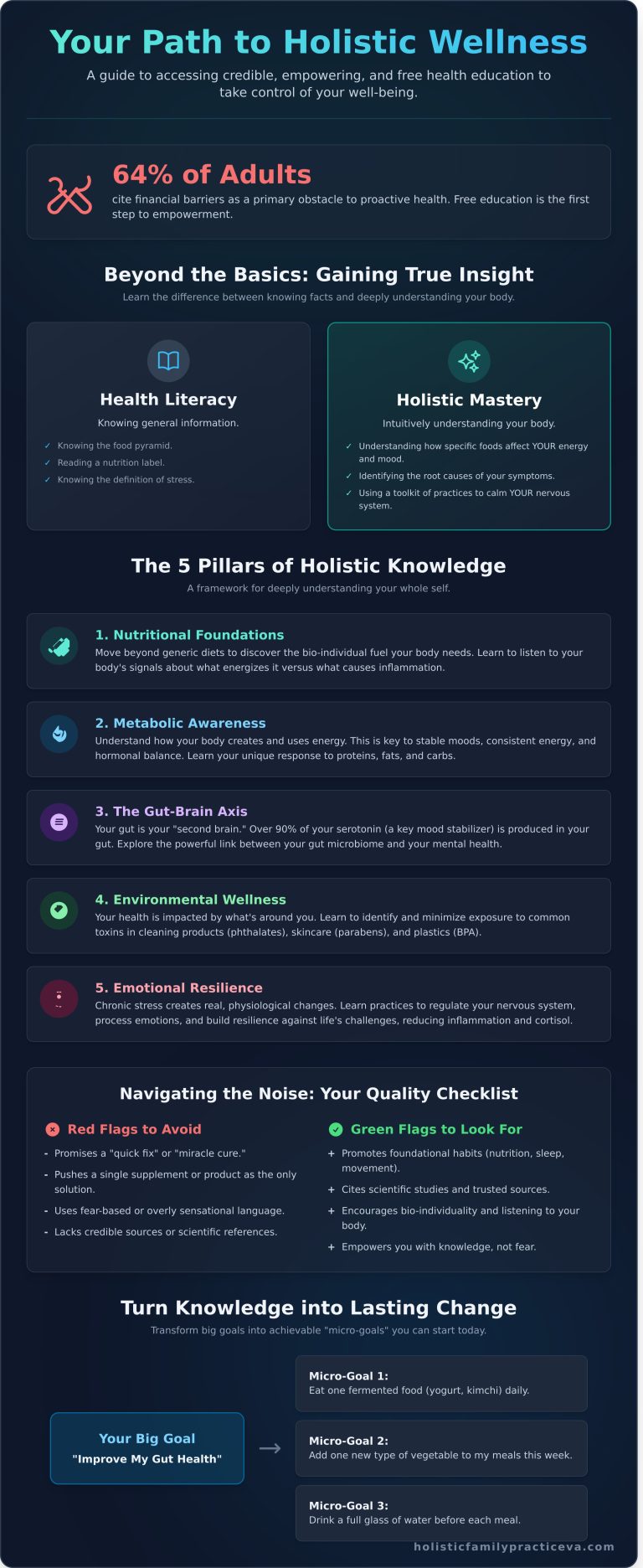 Your Path to Holistic Wellness

A guide to accessing credible, empowering, and free health education to take control of your well-being.

64% of Adults

cite financial barriers as a primary obstacle to proactive health. Free education is the first step to empowerment.

Beyond the Basics: Gaining True Insight

Learn the difference between knowing facts and deeply understanding your body.

Health Literacy

Knowing general information.

✓ Knowing the food pyramid.
✓ Reading a nutrition label.
✓ Knowing the definition of stress.

Holistic Mastery

Intuitively understanding your body.

✓ Understanding how specific foods affect YOUR energy and mood.
✓ Identifying the root causes of your symptoms.
✓ Using a toolkit of practices to calm YOUR nervous system.

The 5 Pillars of Holistic Knowledge

A framework for deeply understanding your whole self.

1. Nutritional Foundations

Move beyond generic diets to discover the bio-individual fuel your body needs. Learn to listen to your body's signals about what energizes it versus what causes inflammation.

2. Metabolic Awareness

Understand how your body creates and uses energy. This is key to stable moods, consistent energy, and hormonal balance. Learn your unique response to proteins, fats, and carbs.

3. The Gut-Brain Axis

Your gut is your "second brain." Over 90% of your serotonin (a key mood stabilizer) is produced in your gut. Explore the powerful link between your gut microbiome and your mental health.

4. Environmental Wellness

Your health is impacted by what's around you. Learn to identify and minimize exposure to common toxins in cleaning products (phthalates), skincare (parabens), and plastics (BPA).

5. Emotional Resilience

Chronic stress creates real, physiological changes. Learn practices to regulate your nervous system, process emotions, and build resilience against life's challenges, reducing inflammation and cortisol.

Navigating the Noise: Your Quality Checklist

Red Flags to Avoid

- Promises a "quick fix" or "miracle cure."
- Pushes a single supplement or product as the only solution.
- Uses fear-based or overly sensational language.
- Lacks credible sources or scientific references.

Green Flags to Look For

+ Promotes foundational habits (nutrition, sleep, movement).
+ Cites scientific studies and trusted sources.
+ Encourages bio-individuality and listening to your body.
+ Empowers you with knowledge, not fear.

Turn Knowledge into Lasting Change

Transform big goals into achievable "micro-goals" you can start today.

Your Big Goal
"Improve My Gut Health"

→

Micro-Goal 1:
Eat one fermented food (yogurt, kimchi) daily.

Micro-Goal 2:
Add one new type of vegetable to my meals this week.

Micro-Goal 3:
Drink a full glass of water before each meal.

holisticfamilypracticeva.com